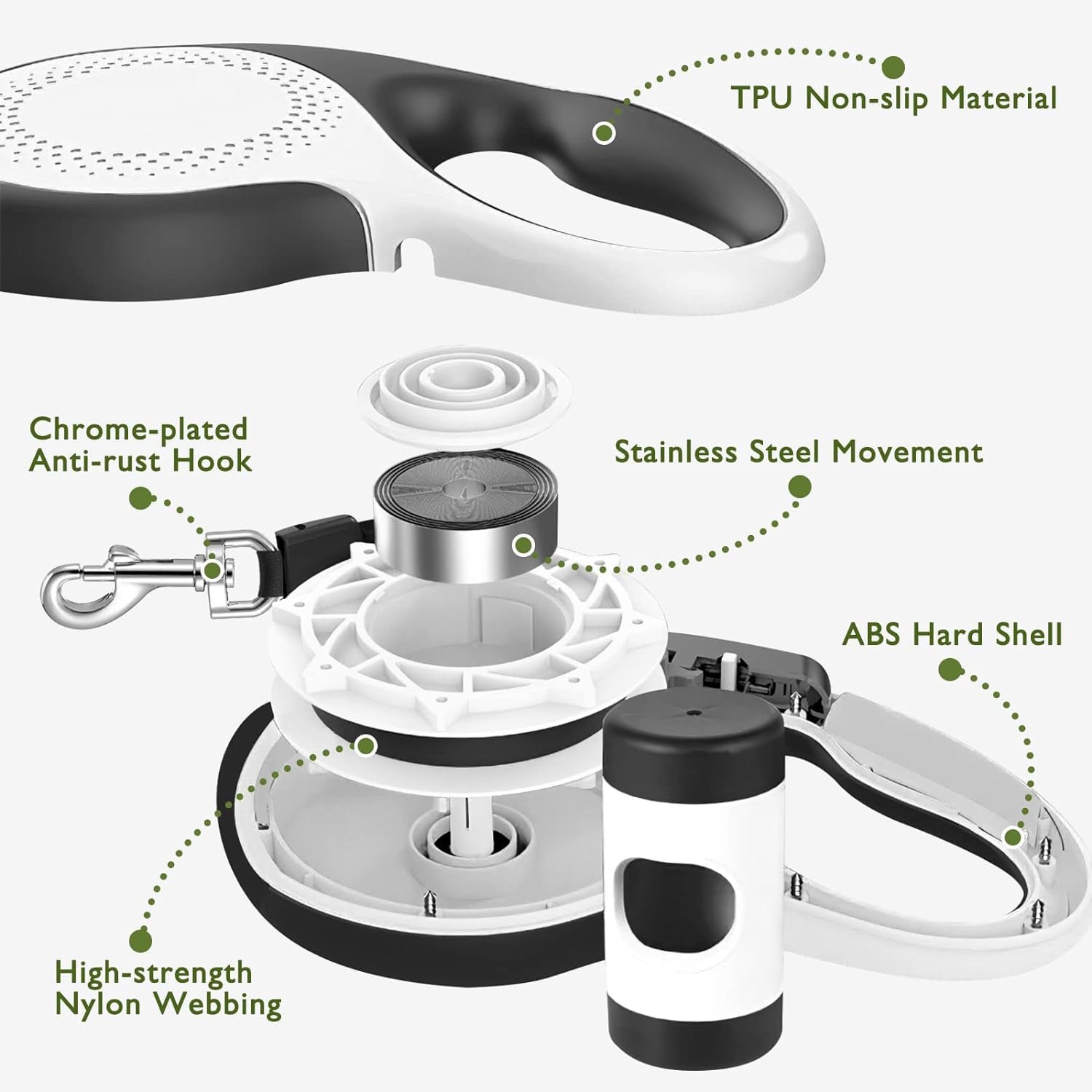 TPU Non-slip Material

Chrome-plated Anti-rust Hook

Stainless Steel Movement

ABS Hard Shell

High-strength Nylon Webbing