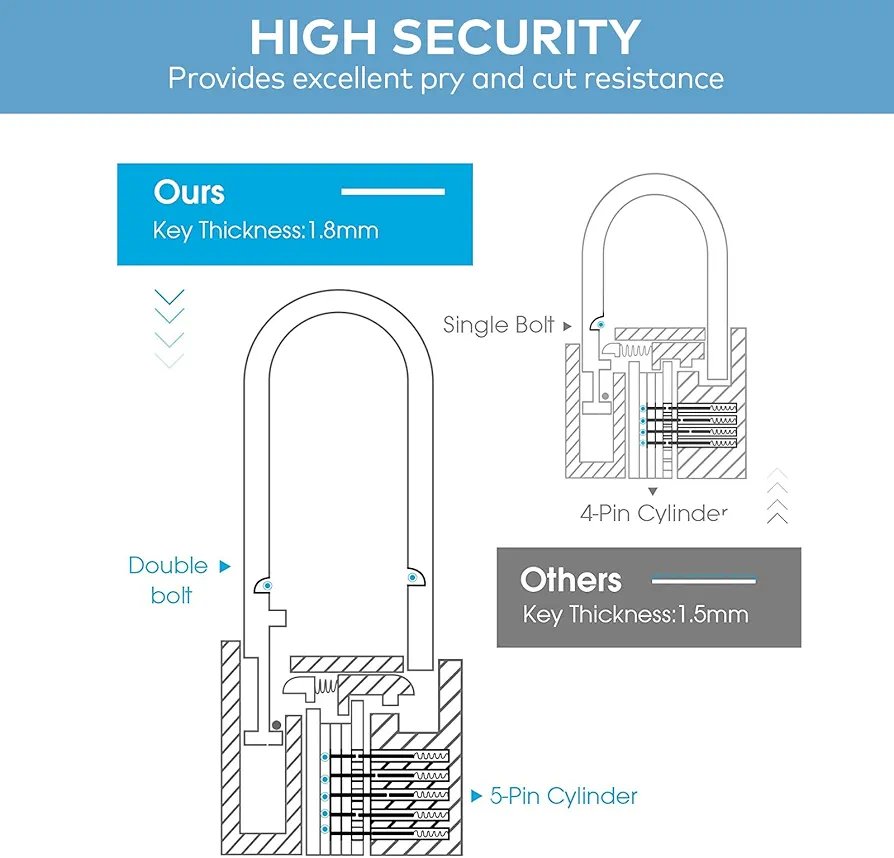 HIGH SECURITY
Provides excellent pry and cut resistance

Ours
Key Thickness:1.8mm

Single Bolt

4-Pin Cylinder

Double bolt

Others
Key Thickness:1.5mm

5-Pin Cylinder