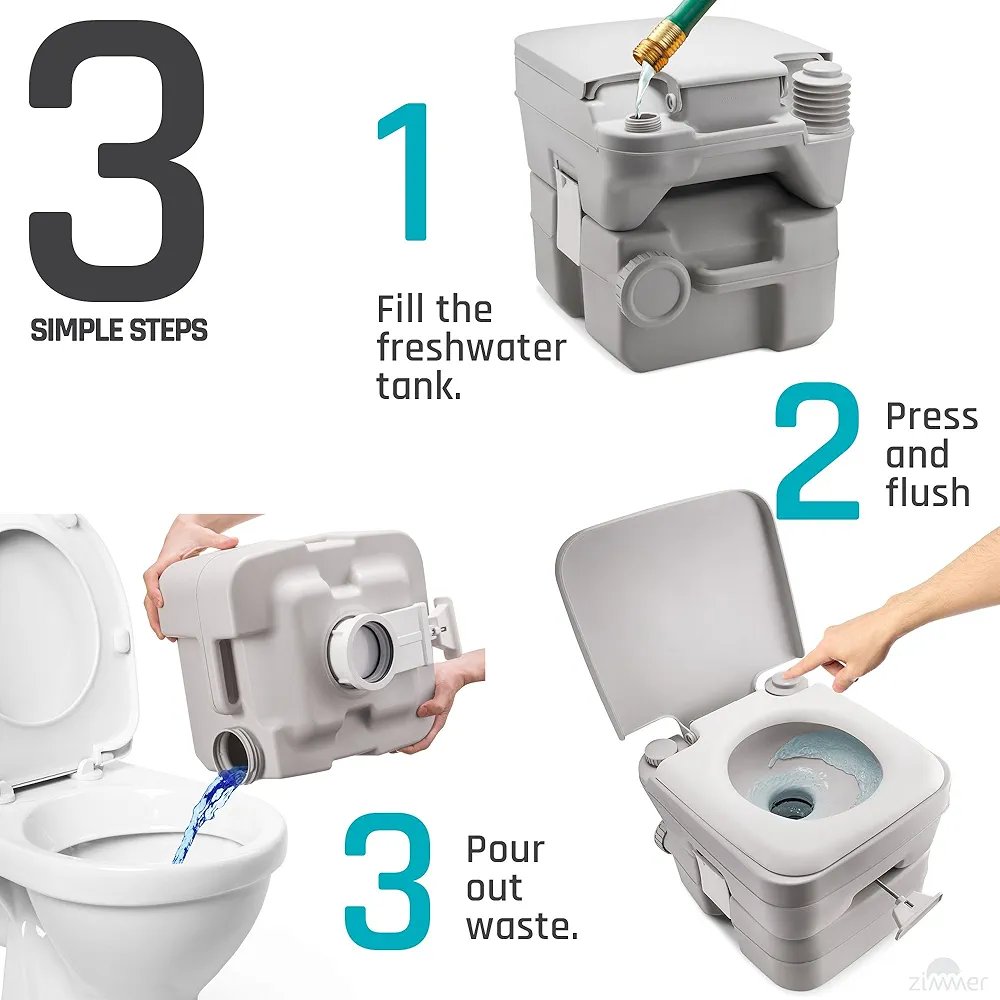 3
SIMPLE STEPS

1
Fill the freshwater tank.

2
Press and flush

3
Pour out waste.

zimmer