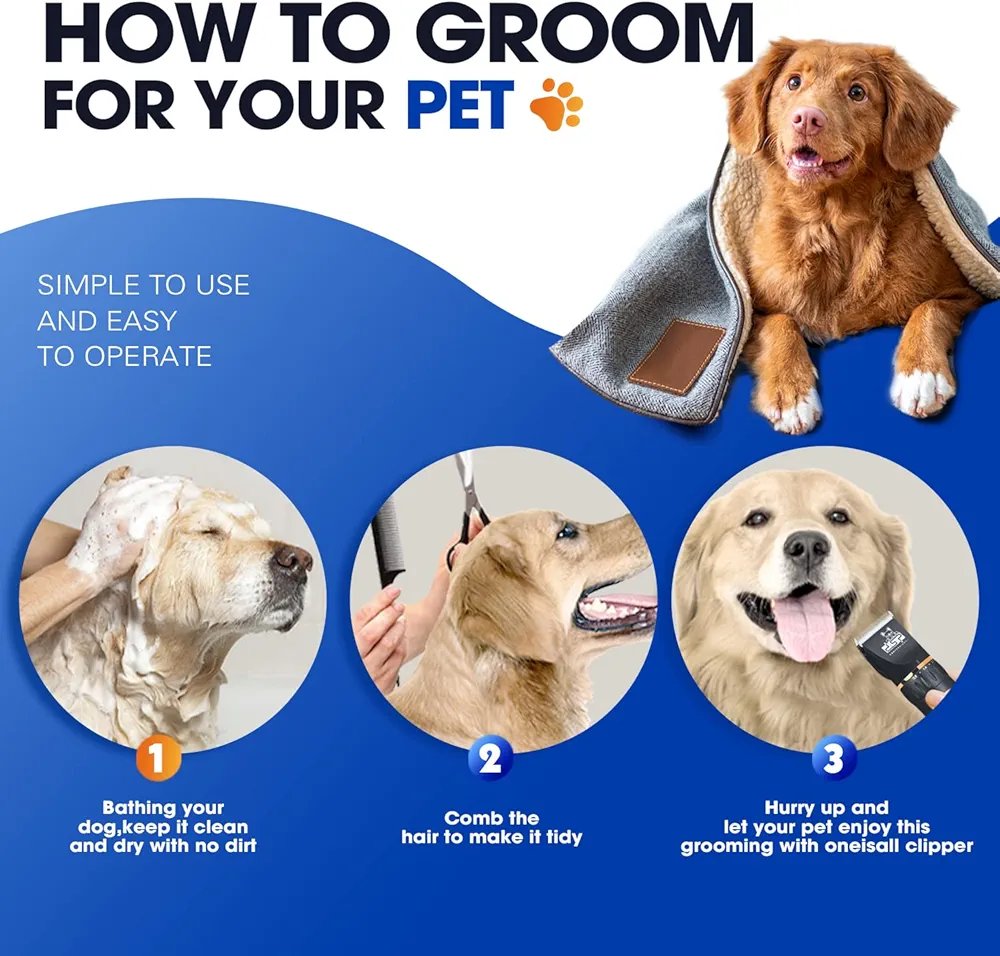 HOW TO GROOM FOR YOUR PET

SIMPLE TO USE AND EASY TO OPERATE

1

Bathing your dog,keep it clean and dry with no dirt

2

Comb the hair to make it tidy

3

Hurry up and let your pet enjoy this grooming with oneisall clipper