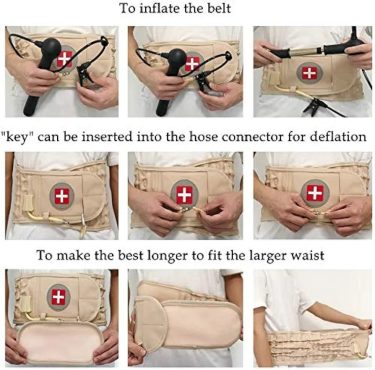 To inflate the belt

"key" can be inserted into the hose connector for deflation

To make the best longer to fit the larger waist