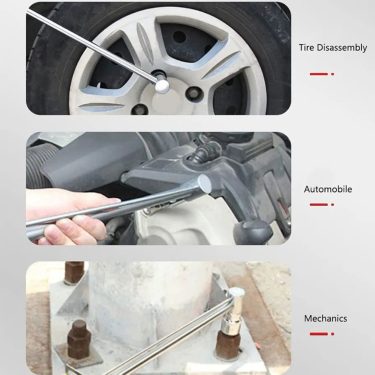 Tire Disassembly

Automobile

Mechanics