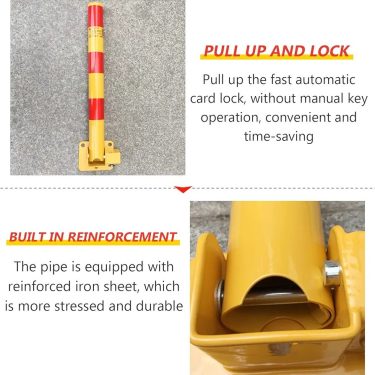 PULL UP AND LOCK

Pull up the fast automatic card lock, without manual key operation, convenient and time-saving

BUILT IN REINFORCEMENT

The pipe is equipped with reinforced iron sheet, which is more stressed and durable