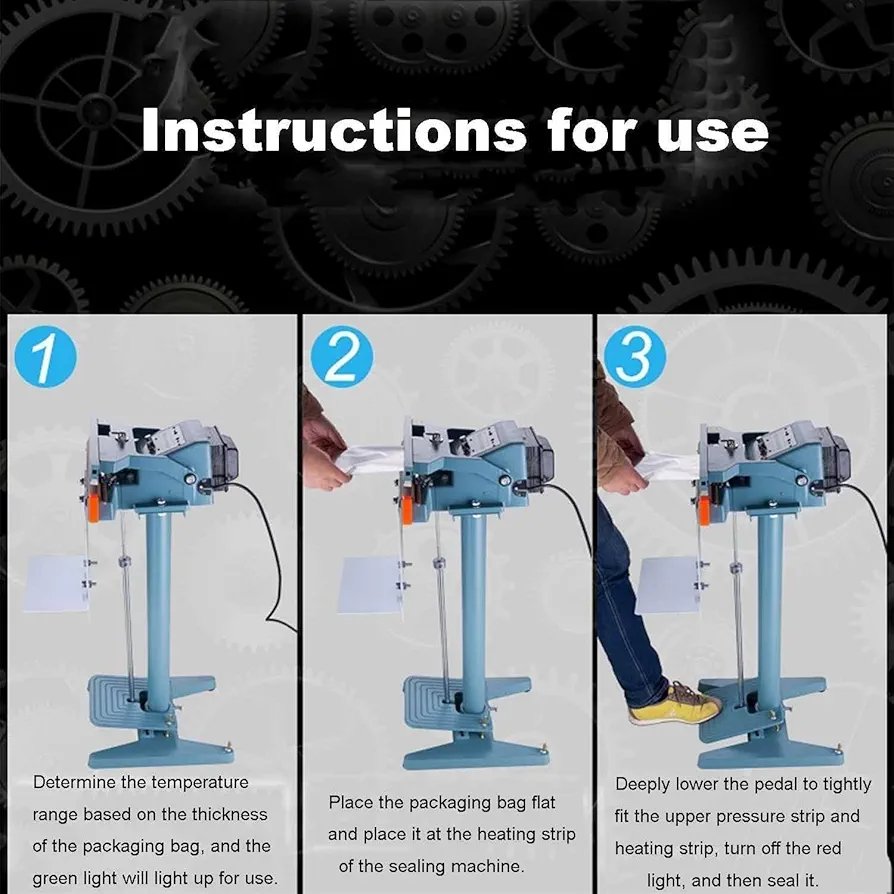 Instructions for use

1

Determine the temperature range based on the thickness of the packaging bag, and the green light will light up for use.

2

Place the packaging bag flat and place it at the heating strip of the sealing machine.

3

Deeply lower the pedal to tightly fit the upper pressure strip and heating strip, turn off the red light, and then seal it.