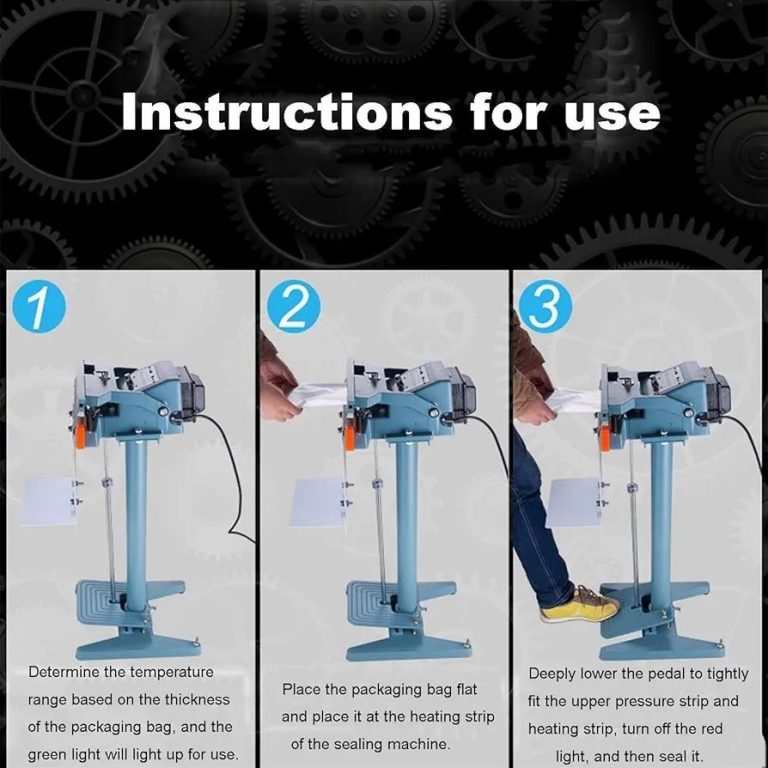 Instructions for use

1

Determine the temperature range based on the thickness of the packaging bag, and the green light will light up for use.

2

Place the packaging bag flat and place it at the heating strip of the sealing machine.

3

Deeply lower the pedal to tightly fit the upper pressure strip and heating strip, turn off the red light, and then seal it.