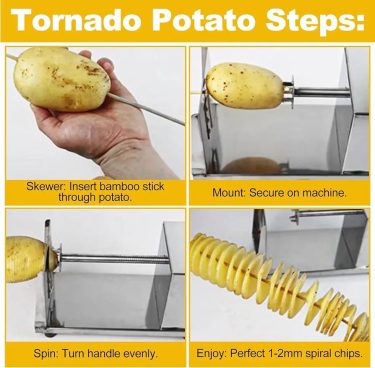 Tornado Potato Steps:

Skewer: Insert bamboo stick through potato.

Mount: Secure on machine.

Spin: Turn handle evenly.

Enjoy: Perfect 1-2mm spiral chips.