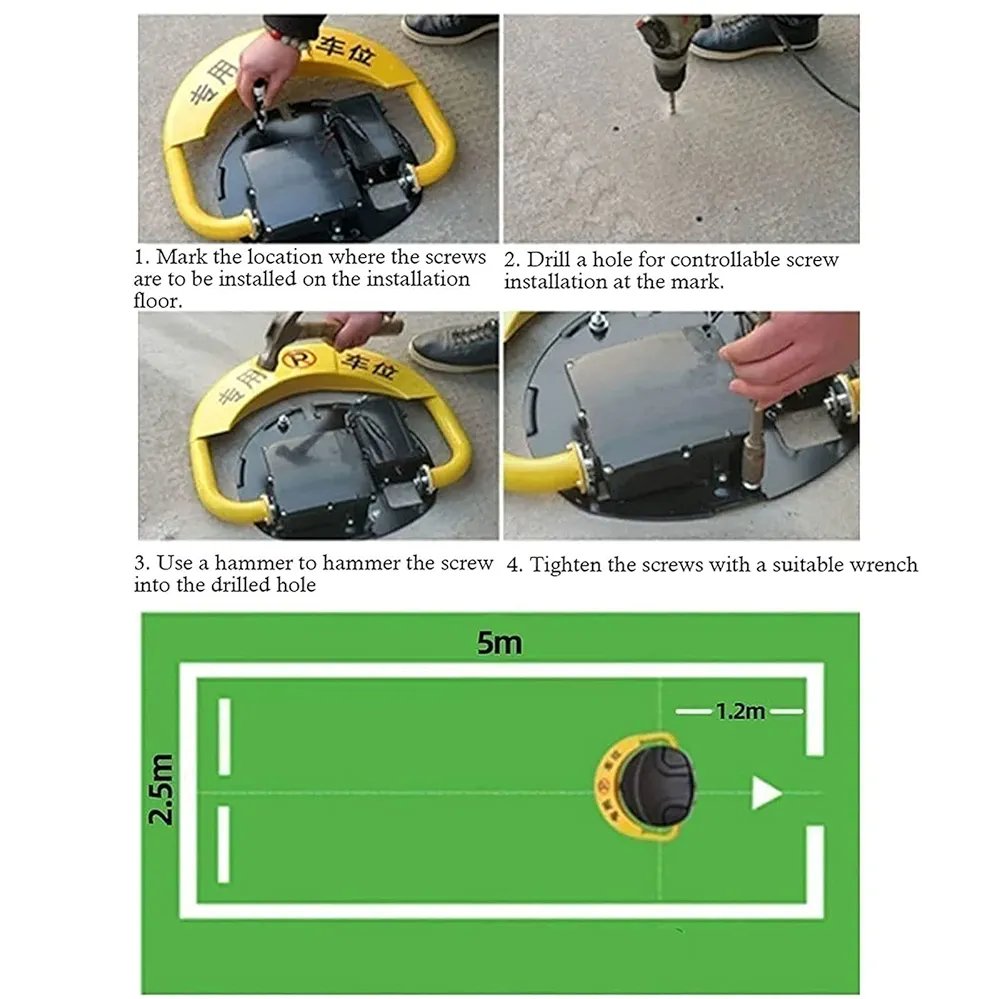 专用 车位

1. Mark the location where the screws are to be installed on the installation floor.

2. Drill a hole for controllable screw installation at the mark.

专用 Ⓟ 车位

3. Use a hammer to hammer the screw into the drilled hole

4. Tighten the screws with a suitable wrench

5m

1.2m

2.5m

专用 车位