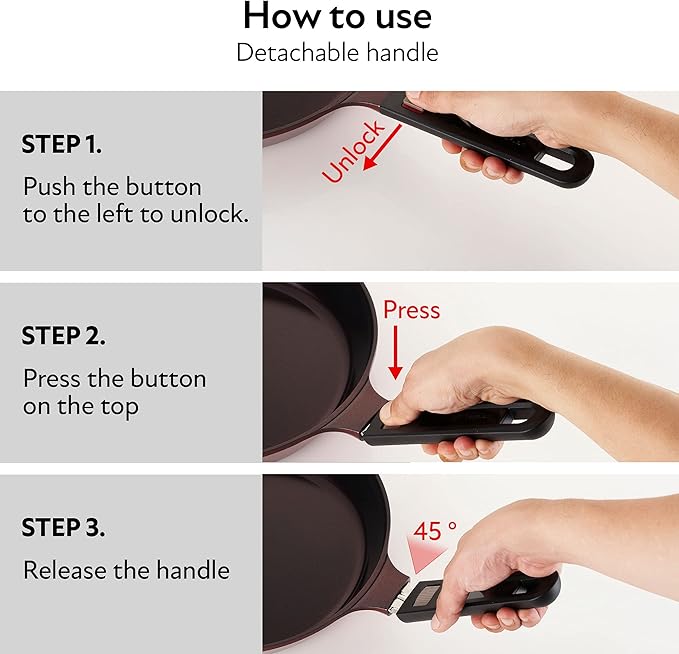 How to use
Detachable handle

STEP 1.
Push the button to the left to unlock.

Unlock

STEP 2.
Press the button on the top

Press

STEP 3.
Release the handle

45 °