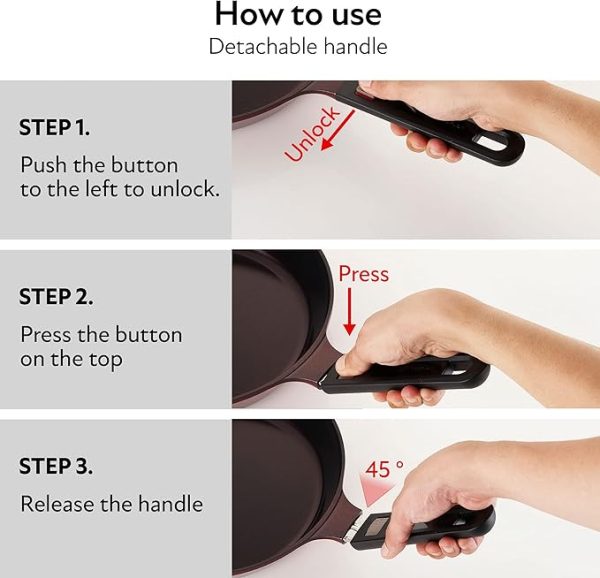 How to use
Detachable handle

STEP 1.
Push the button to the left to unlock.

Unlock

STEP 2.
Press the button on the top

Press

STEP 3.
Release the handle

45 °