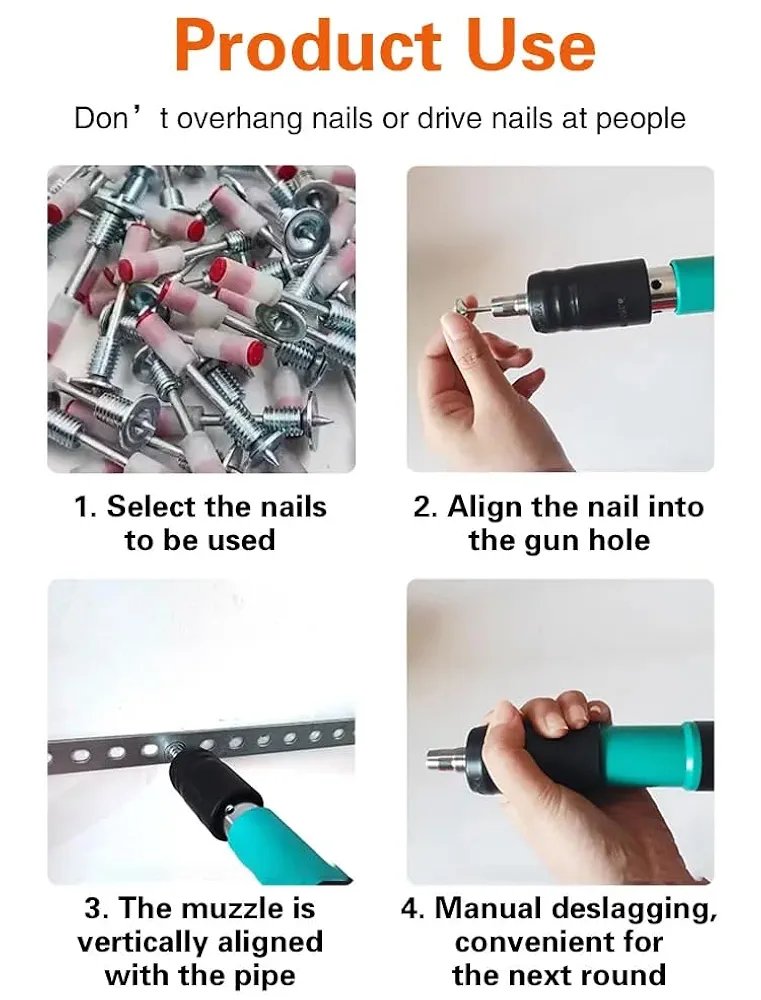 Product Use

Don’t overhang nails or drive nails at people

1. Select the nails to be used

2. Align the nail into the gun hole

3. The muzzle is vertically aligned with the pipe

4. Manual deslagging, convenient for the next round