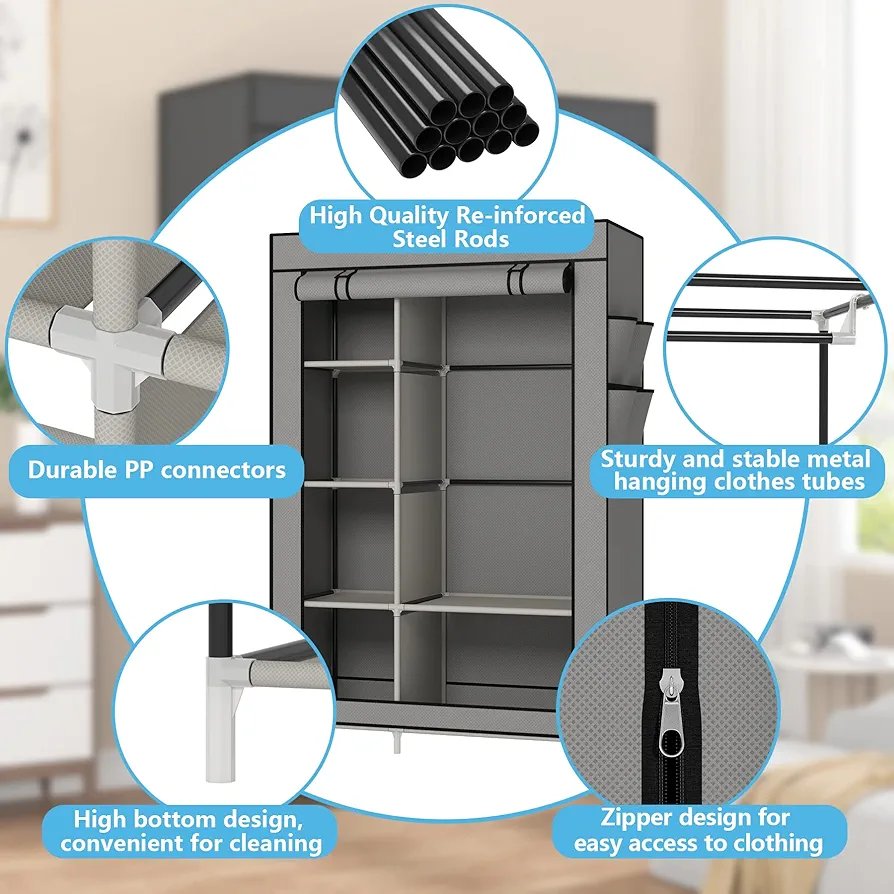 High Quality Re-inforced Steel Rods

Durable PP connectors

Sturdy and stable metal hanging clothes tubes

High bottom design, convenient for cleaning

Zipper design for easy access to clothing