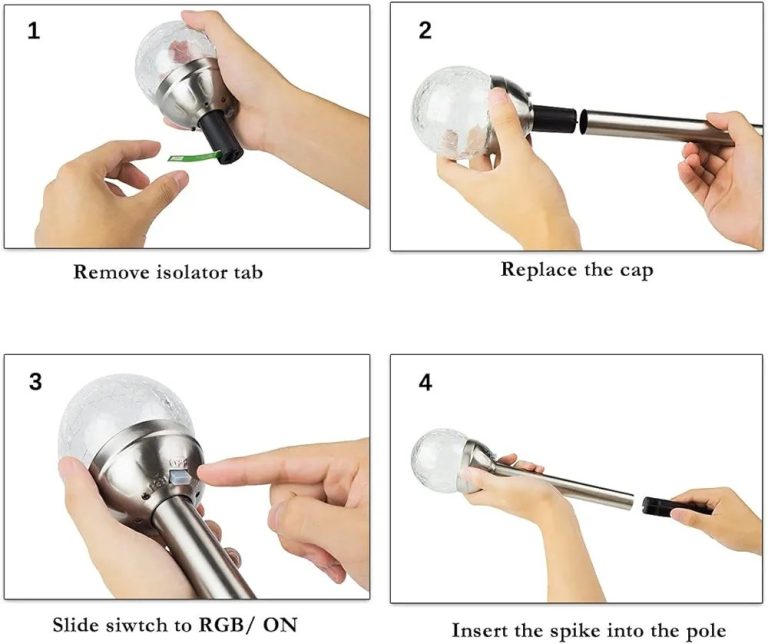 1

Remove isolator tab

2

Replace the cap

3

Slide siwtch to RGB/ ON

4

Insert the spike into the pole