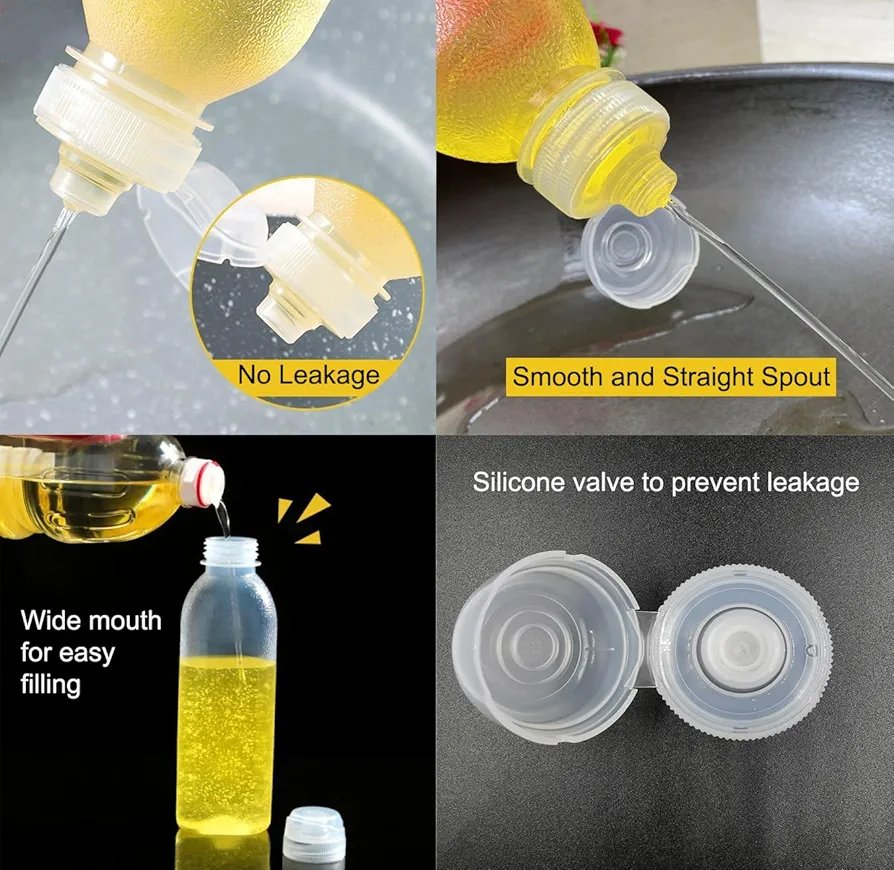 No Leakage

Smooth and Straight Spout

Wide mouth for easy filling

Silicone valve to prevent leakage