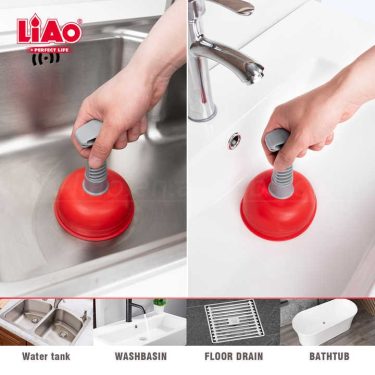 LiAO®
• PERFECT LIFE

Water tank
WASHBASIN
FLOOR DRAIN
BATHTUB