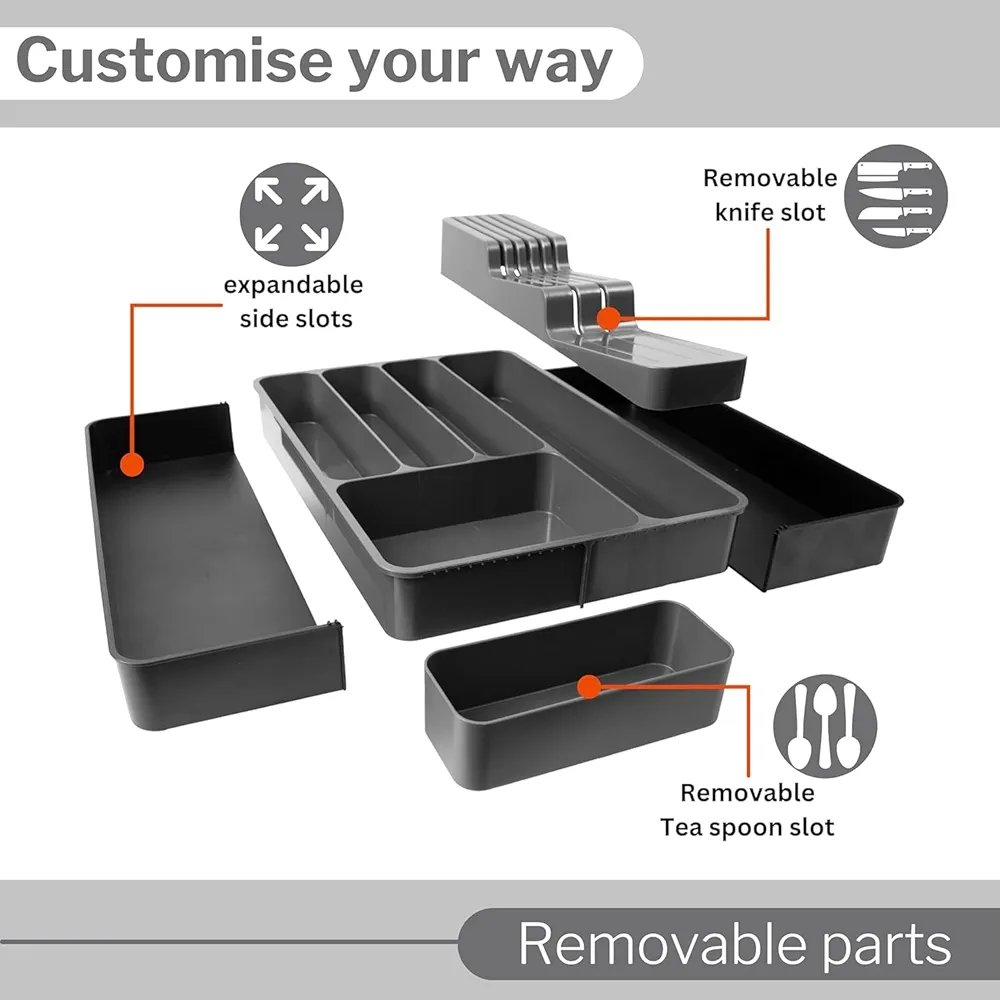 Customise your way

expandable side slots

Removable knife slot

Removable Tea spoon slot

Removable parts