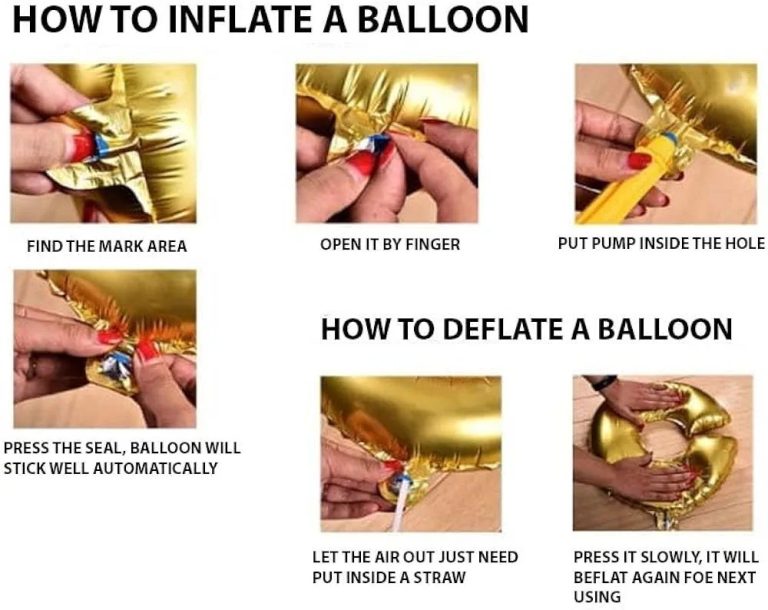 HOW TO INFLATE A BALLOON

FIND THE MARK AREA

OPEN IT BY FINGER

PUT PUMP INSIDE THE HOLE

PRESS THE SEAL, BALLOON WILL STICK WELL AUTOMATICALLY

HOW TO DEFLATE A BALLOON

LET THE AIR OUT JUST NEED PUT INSIDE A STRAW

PRESS IT SLOWLY, IT WILL BEFLAT AGAIN FOE NEXT USING