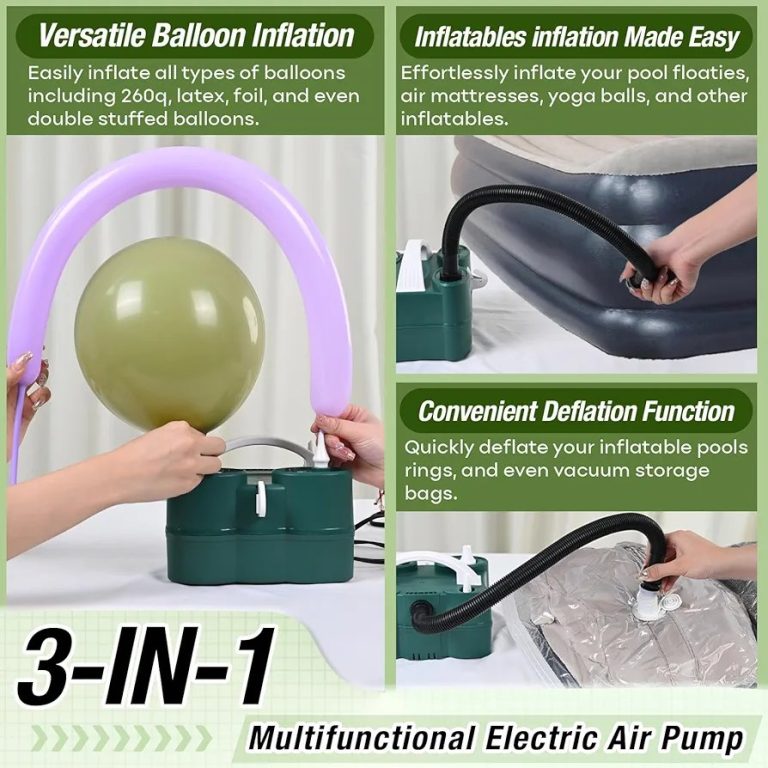 Versatile Balloon Inflation

Easily inflate all types of balloons including 260q, latex, foil, and even double stuffed balloons.

Inflatables inflation Made Easy

Effortlessly inflate your pool floaties, air mattresses, yoga balls, and other inflatables.

Convenient Deflation Function

Quickly deflate your inflatable pools rings, and even vacuum storage bags.

3-IN-1

Multifunctional Electric Air Pump