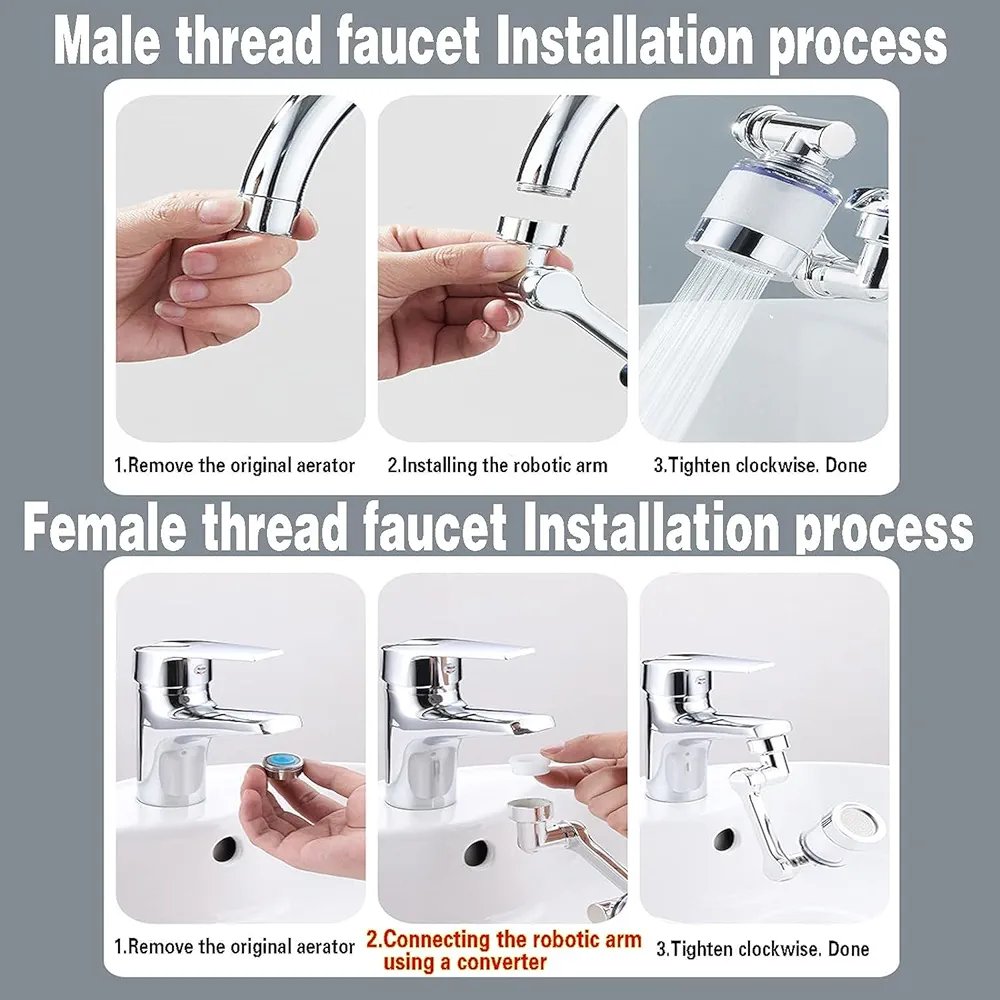 Male thread faucet Installation process

1.Remove the original aerator

2.Installing the robotic arm

3.Tighten clockwise. Done

Female thread faucet Installation process

1.Remove the original aerator

2.Connecting the robotic arm using a converter

3.Tighten clockwise. Done