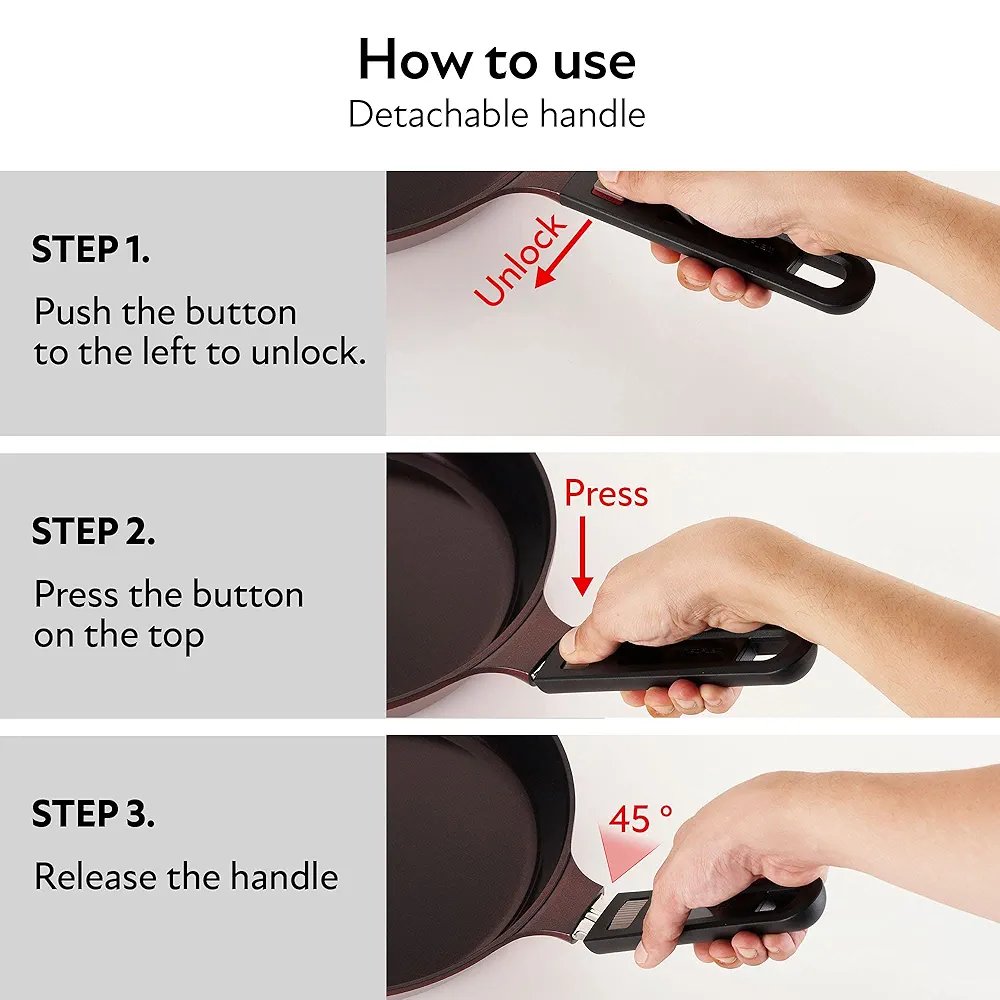 How to use
Detachable handle

STEP 1.
Push the button to the left to unlock.

Unlock

STEP 2.
Press the button on the top

Press

STEP 3.
Release the handle

45 °