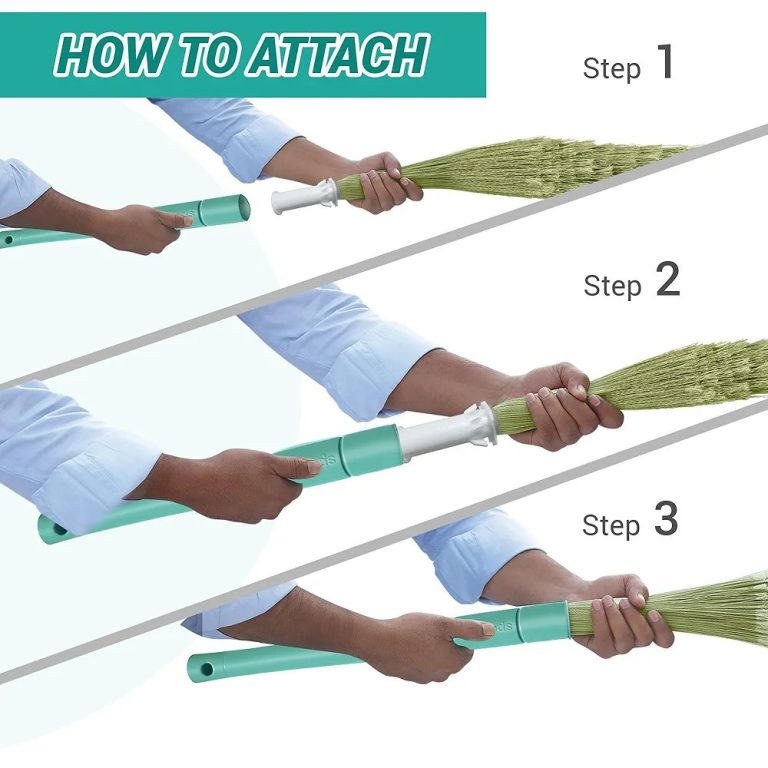 HOW TO ATTACH

Step 1

Step 2

Step 3