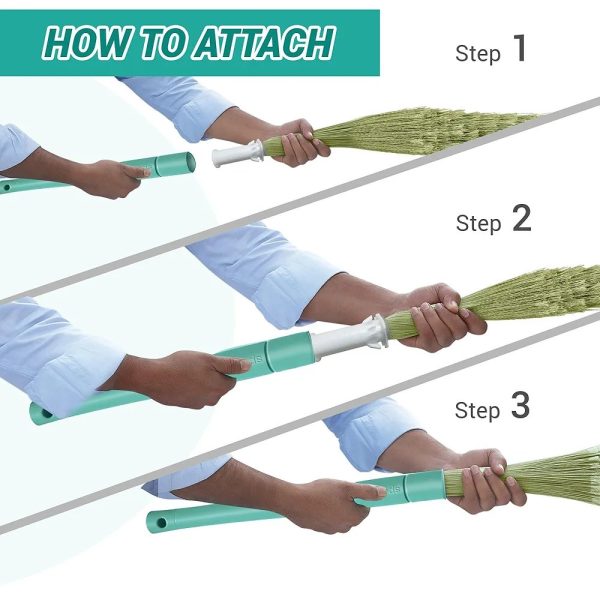 HOW TO ATTACH

Step 1

Step 2

Step 3