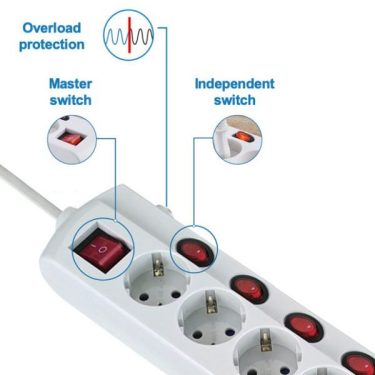 Overload protection

Master switch

Independent switch