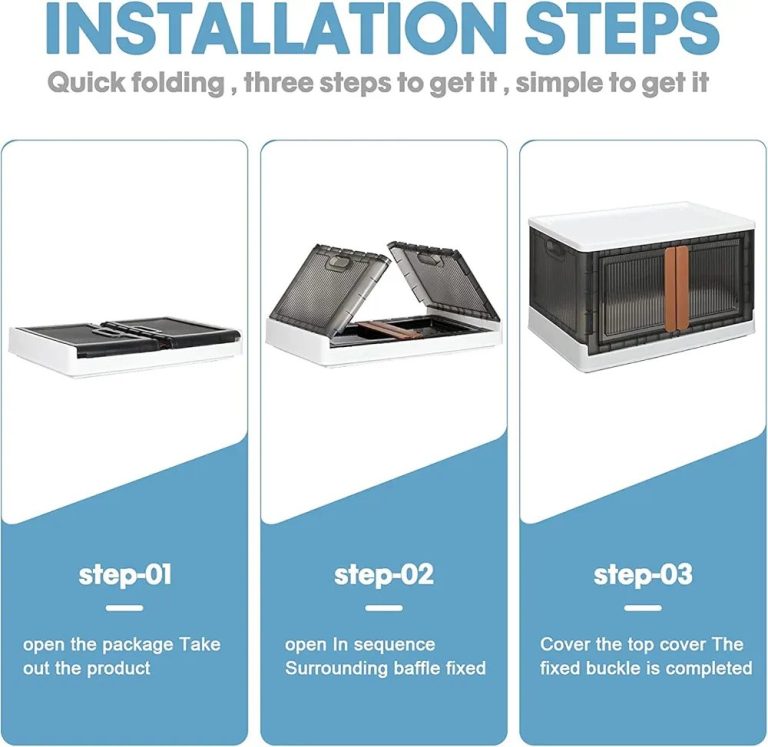 INSTALLATION STEPS

Quick folding , three steps to get it , simple to get it

step-01

open the package Take out the product

step-02

open In sequence Surrounding baffle fixed

step-03

Cover the top cover The fixed buckle is completed