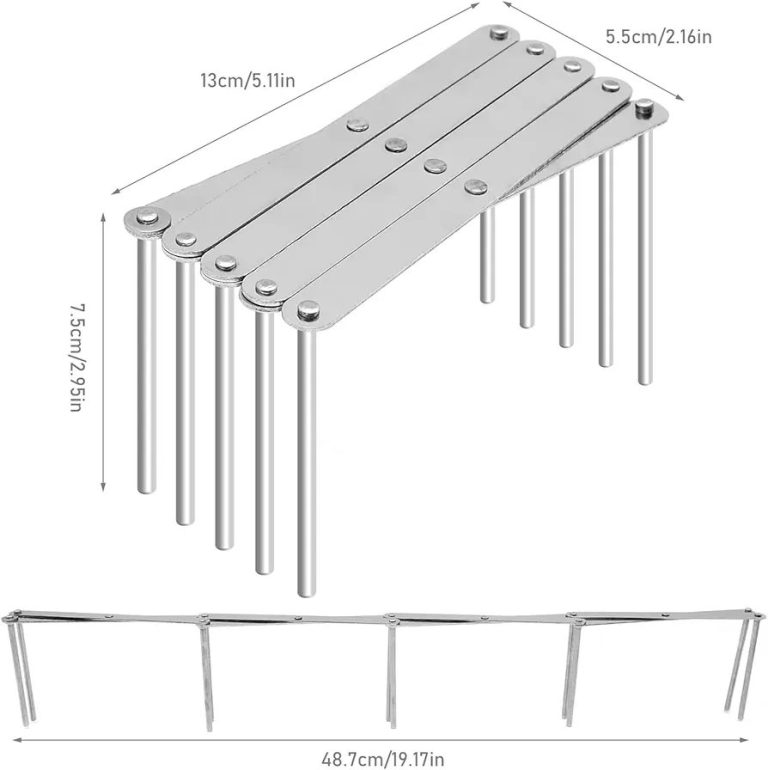 13cm/5.11in

5.5cm/2.16in

7.5cm/2.95in

48.7cm/19.17in