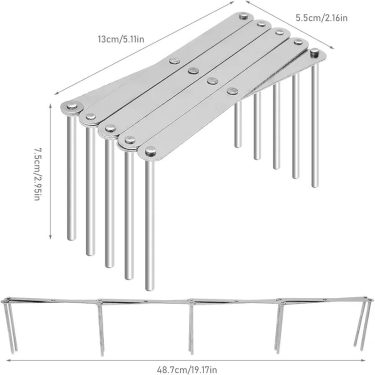 13cm/5.11in

5.5cm/2.16in

7.5cm/2.95in

48.7cm/19.17in