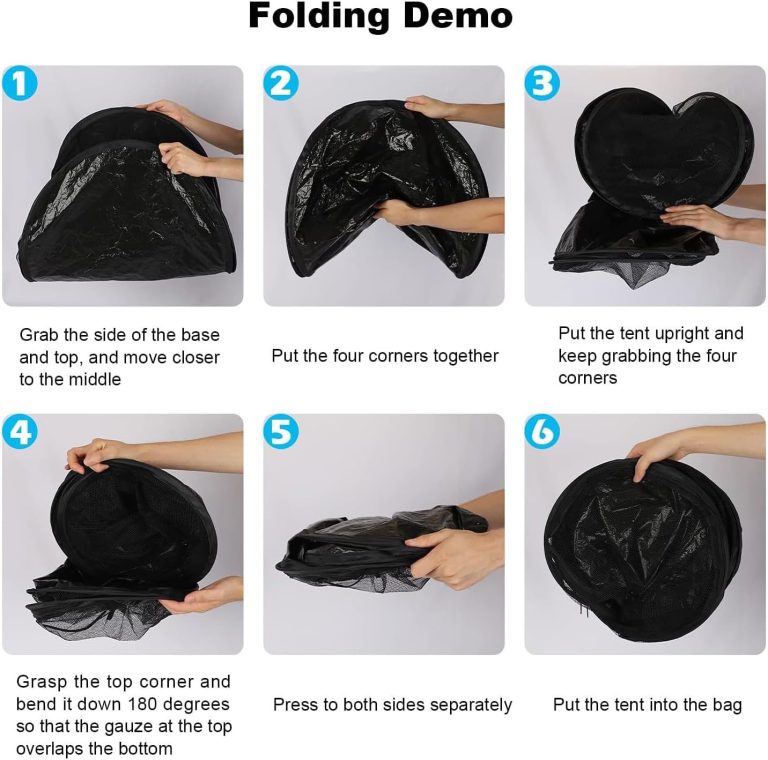 Folding Demo

1

Grab the side of the base and top, and move closer to the middle

2

Put the four corners together

3

Put the tent upright and keep grabbing the four corners

4

Grasp the top corner and bend it down 180 degrees so that the gauze at the top overlaps the bottom

5

Press to both sides separately

6

Put the tent into the bag