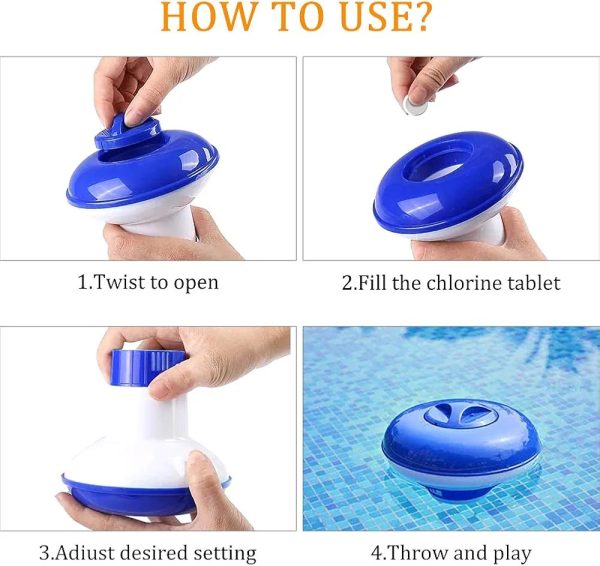 HOW TO USE?

1.Twist to open

2.Fill the chlorine tablet

3.Adiust desired setting

4.Throw and play