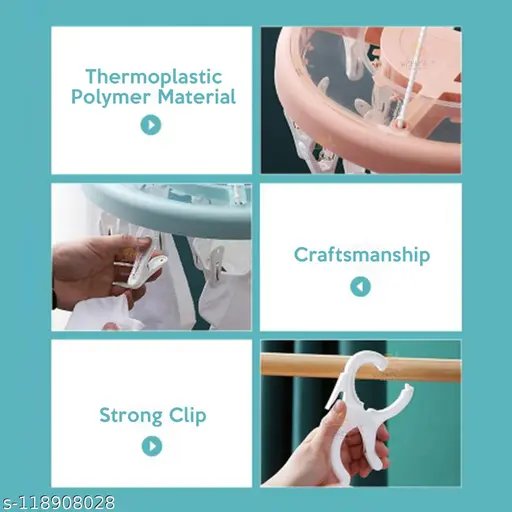 Thermoplastic Polymer Material

Craftsmanship

Strong Clip

s-118908028