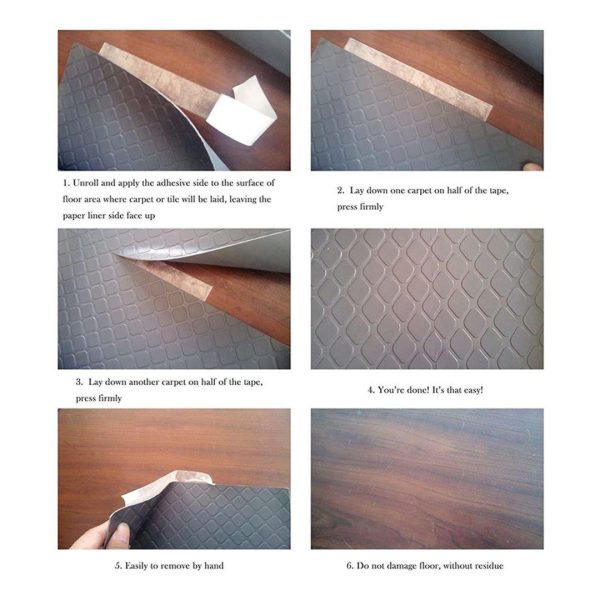 1. Unroll and apply the adhesive side to the surface of floor area where carpet or tile will be laid, leaving the paper liner side face up

2. Lay down one carpet on half of the tape, press firmly

3. Lay down another carpet on half of the tape, press firmly

4. You're done! It's that easy!

5. Easily to remove by hand

6. Do not damage floor, without residue