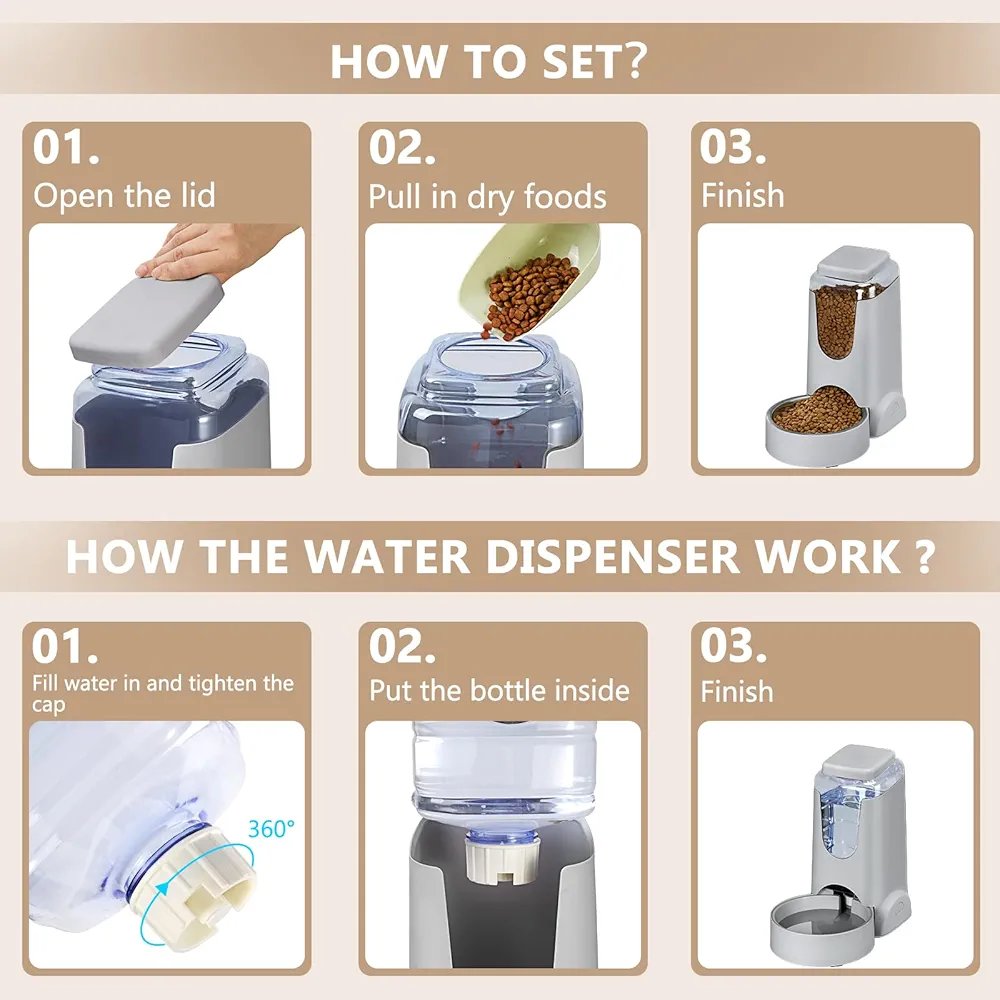 HOW TO SET?

01.
Open the lid

02.
Pull in dry foods

03.
Finish

HOW THE WATER DISPENSER WORK ?

01.
Fill water in and tighten the cap

360°

02.
Put the bottle inside

03.
Finish