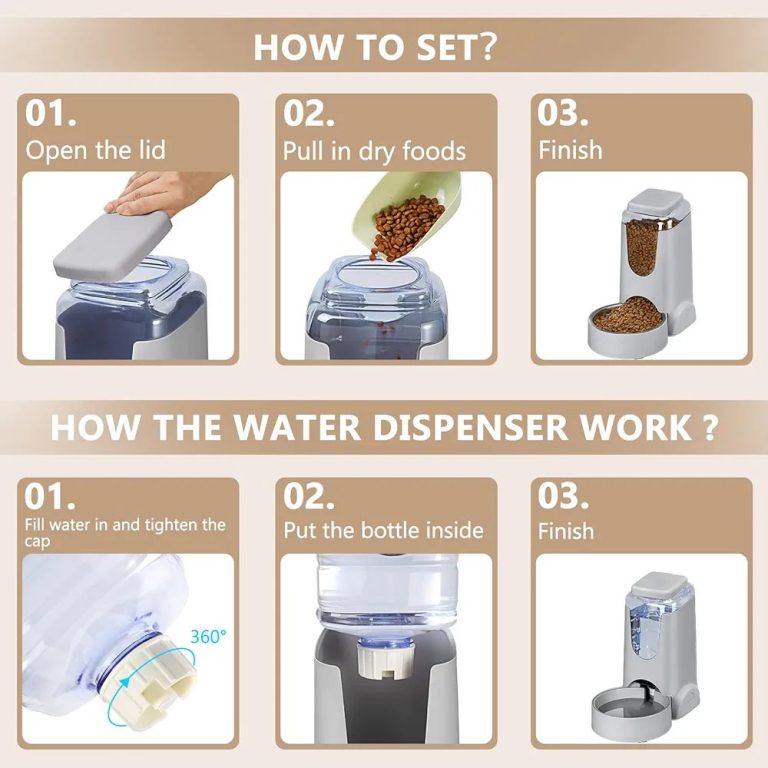 HOW TO SET?

01.
Open the lid

02.
Pull in dry foods

03.
Finish

HOW THE WATER DISPENSER WORK ?

01.
Fill water in and tighten the cap

360°

02.
Put the bottle inside

03.
Finish