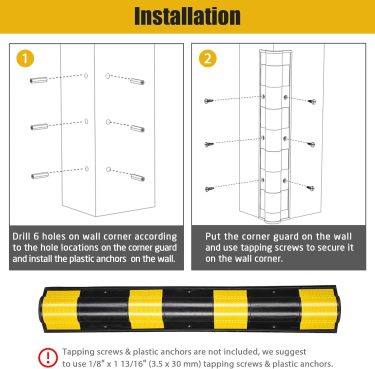 Installation

1

Drill 6 holes on wall corner according to the hole locations on the corner guard and install the plastic anchors on the wall.

2

Put the corner guard on the wall and use tapping screws to secure it on the wall corner.

!

Tapping screws & plastic anchors are not included, we suggest to use 1/8" x 1 13/16" (3.5 x 30 mm) tapping screws & plastic anchors.