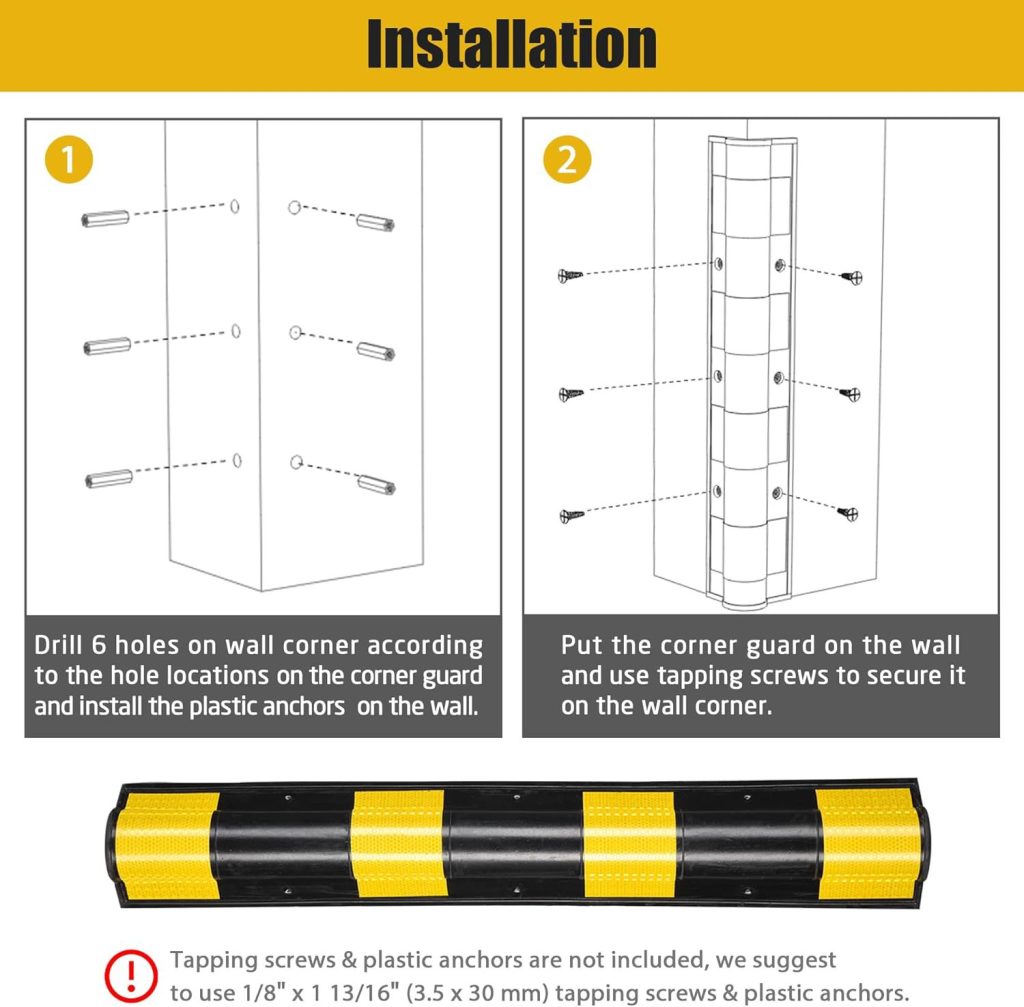 Installation

1

Drill 6 holes on wall corner according to the hole locations on the corner guard and install the plastic anchors on the wall.

2

Put the corner guard on the wall and use tapping screws to secure it on the wall corner.

!

Tapping screws & plastic anchors are not included, we suggest to use 1/8" x 1 13/16" (3.5 x 30 mm) tapping screws & plastic anchors.