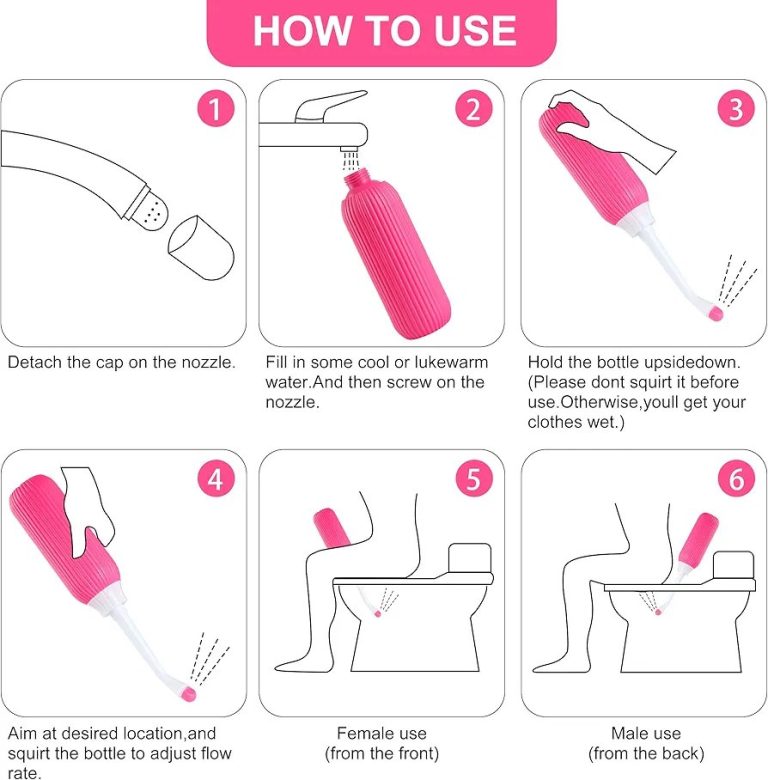 HOW TO USE

1

Detach the cap on the nozzle.

2

Fill in some cool or lukewarm water.And then screw on the nozzle.

3

Hold the bottle upsidedown. (Please dont squirt it before use.Otherwise,youll get your clothes wet.)

4

Aim at desired location,and squirt the bottle to adjust flow rate.

5

Female use (from the front)

6

Male use (from the back)