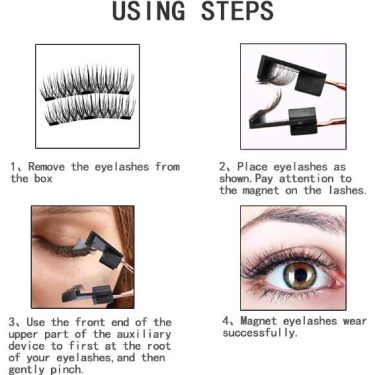 USING STEPS

1、Remove the eyelashes from the box

2、Place eyelashes as shown.Pay attention to the magnet on the lashes.

3、Use the front end of the upper part of the auxiliary device to first at the root of your eyelashes,and then gently pinch.

4、Magnet eyelashes wear successfully.