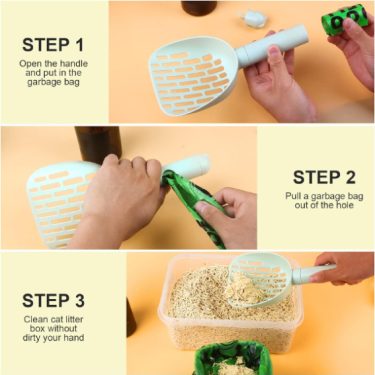 STEP 1
Open the handle and put in the garbage bag

STEP 2
Pull a garbage bag out of the hole

STEP 3
Clean cat litter box without dirty your hand