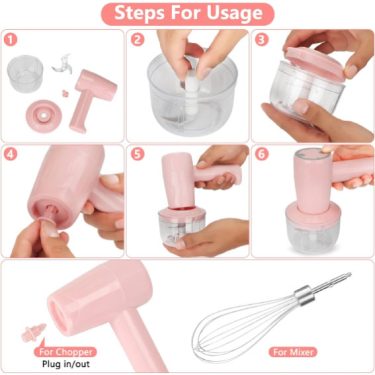 Steps For Usage

1

2

3

4

5

6

For Chopper

Plug in/out

For Mixer