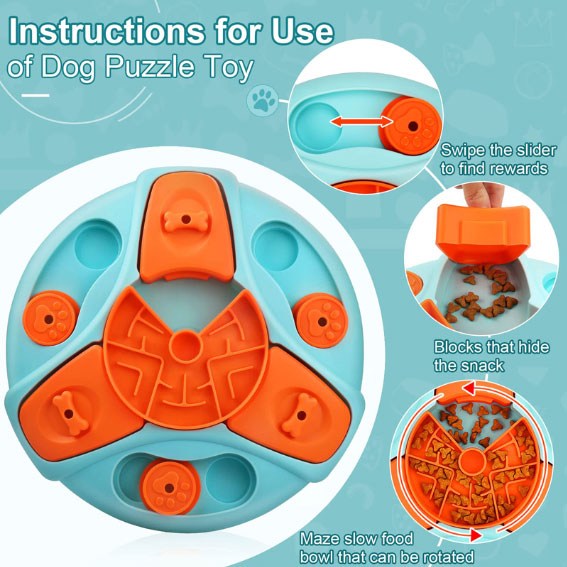 Instructions for Use
of Dog Puzzle Toy

Swipe the slider to find rewards

Blocks that hide the snack

Maze slow food bowl that can be rotated