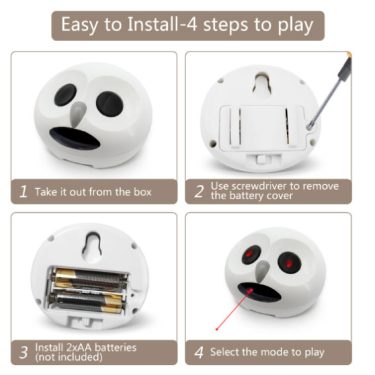 Easy to Install-4 steps to play

1 Take it out from the box

2 Use screwdriver to remove the battery cover

3 Install 2xAA batteries (not included)

4 Select the mode to play