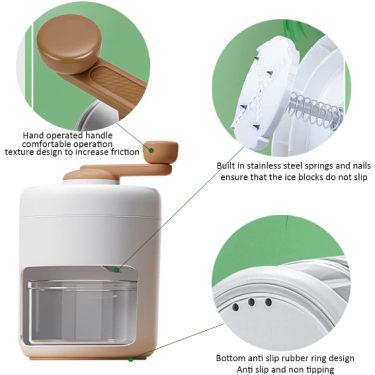 Hand operated handle
comfortable operation
texture design to increase friction

Built in stainless steel springs and nails
ensure that the ice blocks do not slip

Bottom anti slip rubber ring design
Anti slip and non tipping