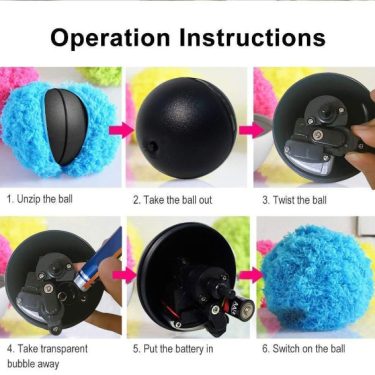 Operation Instructions

1. Unzip the ball

2. Take the ball out

3. Twist the ball

4. Take transparent bubble away

5. Put the battery in

6. Switch on the ball