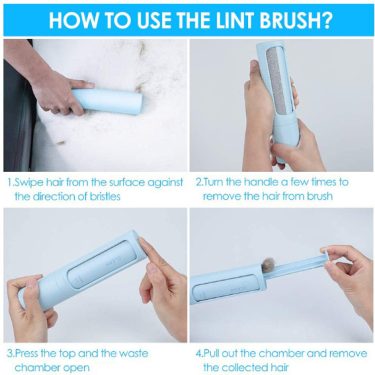 HOW TO USE THE LINT BRUSH?

1.Swipe hair from the surface against the direction of bristles

2.Turn the handle a few times to remove the hair from brush

3.Press the top and the waste chamber open

4.Pull out the chamber and remove the collected hair