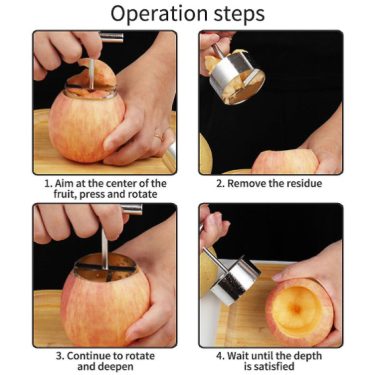 Operation steps

1. Aim at the center of the fruit, press and rotate

2. Remove the residue

3. Continue to rotate and deepen

4. Wait until the depth is satisfied