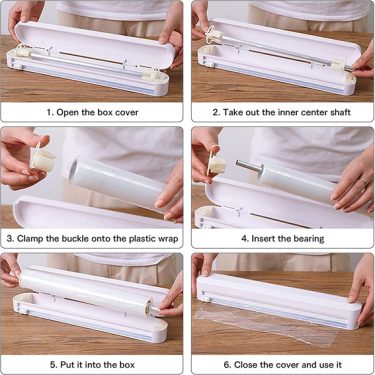 1. Open the box cover

2. Take out the inner center shaft

3. Clamp the buckle onto the plastic wrap

4. Insert the bearing

5. Put it into the box

6. Close the cover and use it