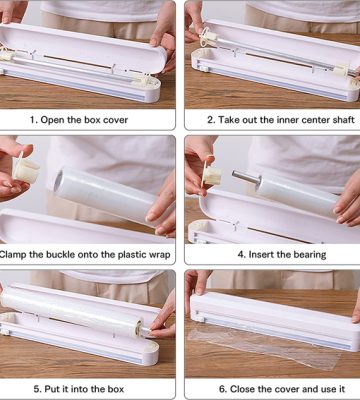 1. Open the box cover

2. Take out the inner center shaft

Clamp the buckle onto the plastic wrap

4. Insert the bearing

5. Put it into the box

6. Close the cover and use it