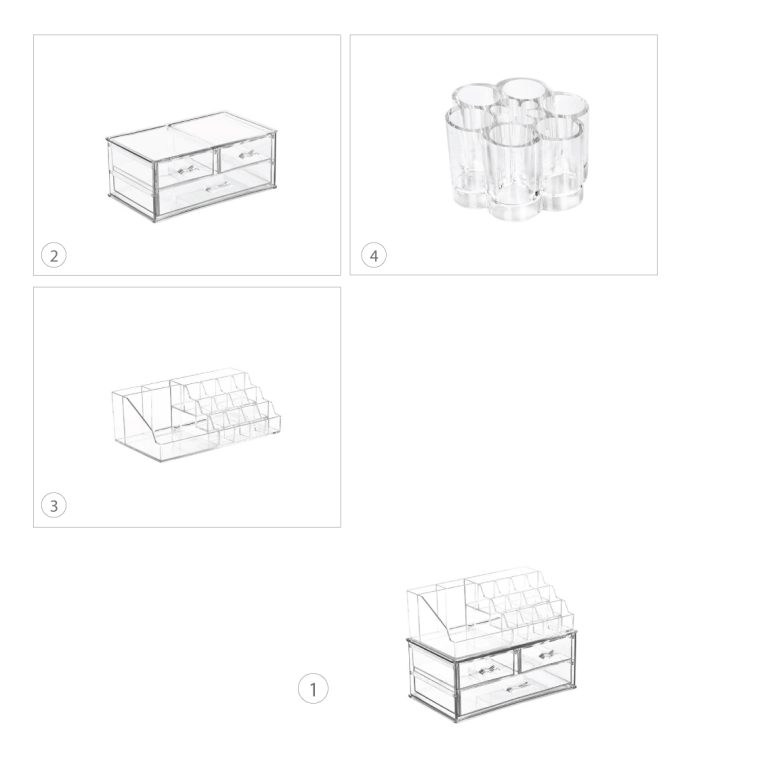 2

4

3

1